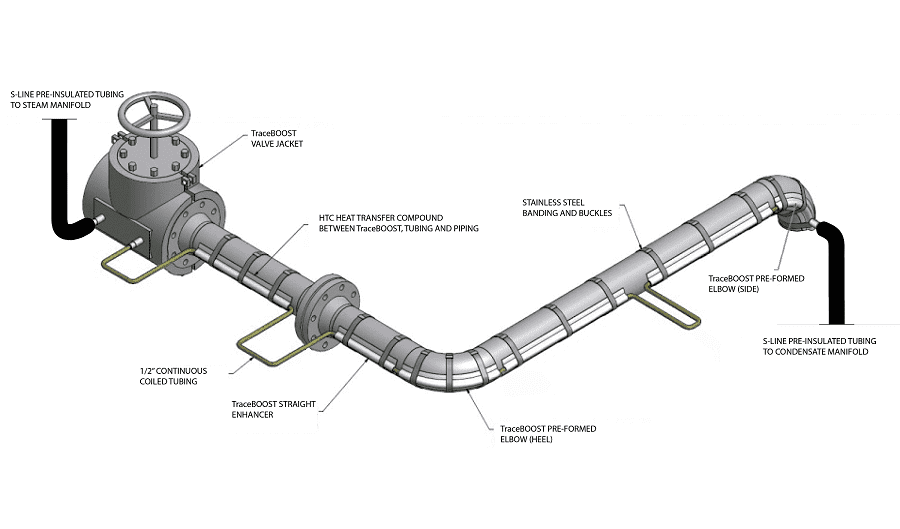 S-LINE PRE-INSULATED TUBING TO STEAM MANIFOLD

TraceBOOST VALVE JACKET

HTC HEAT TRANSFER COMPOUND BETWEEN TraceBOOST, TUBING AND PIPING

STAINLESS STEEL BANDING AND BUCKLES

TraceBOOST PRE-FORMED ELBOW (SIDE)

S-LINE PRE-INSULATED TUBING TO CONDENSATE MANIFOLD

1/2" CONTINUOUS COILED TUBING

TraceBOOST STRAIGHT ENHANCER

TraceBOOST PRE-FORMED ELBOW (HEEL)